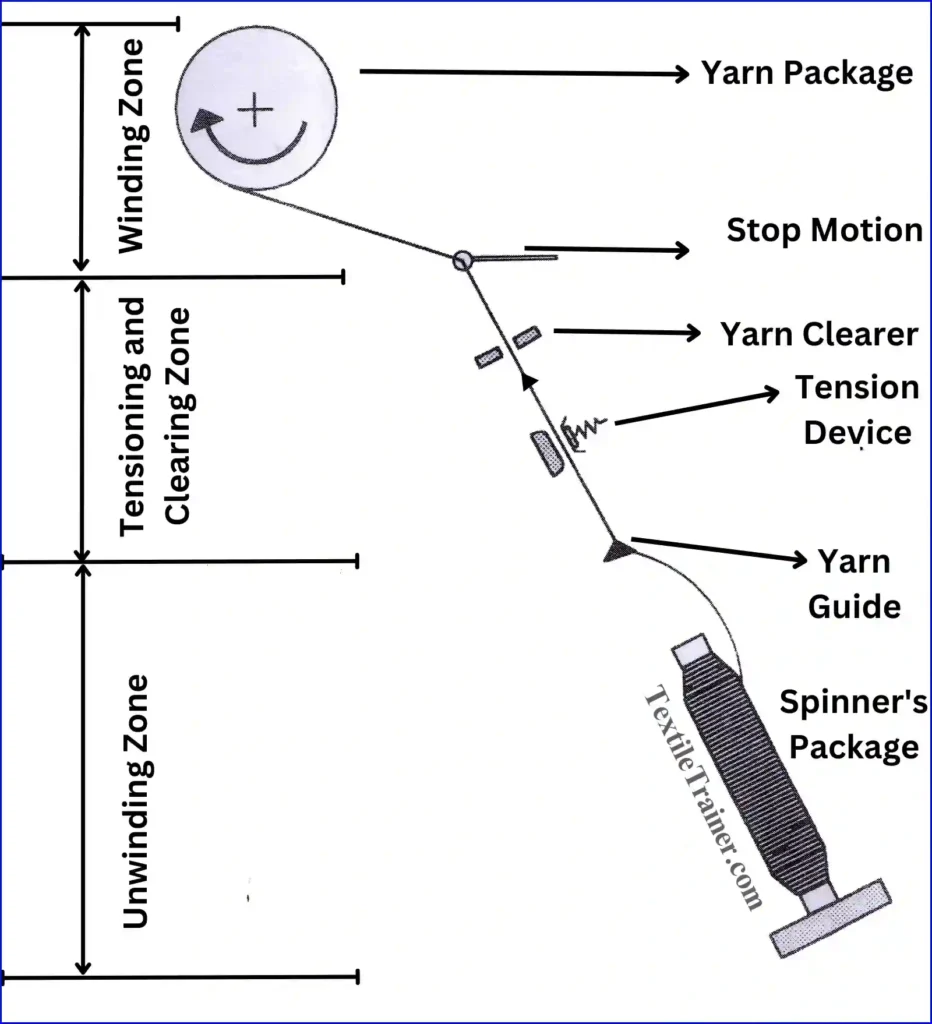 Winding Zone

Tensioning and Clearing Zone

Unwinding Zone

Yarn Package

Stop Motion

Yarn Clearer

Tension Device

Yarn Guide

Spinner's Package

TextileTrainer.com